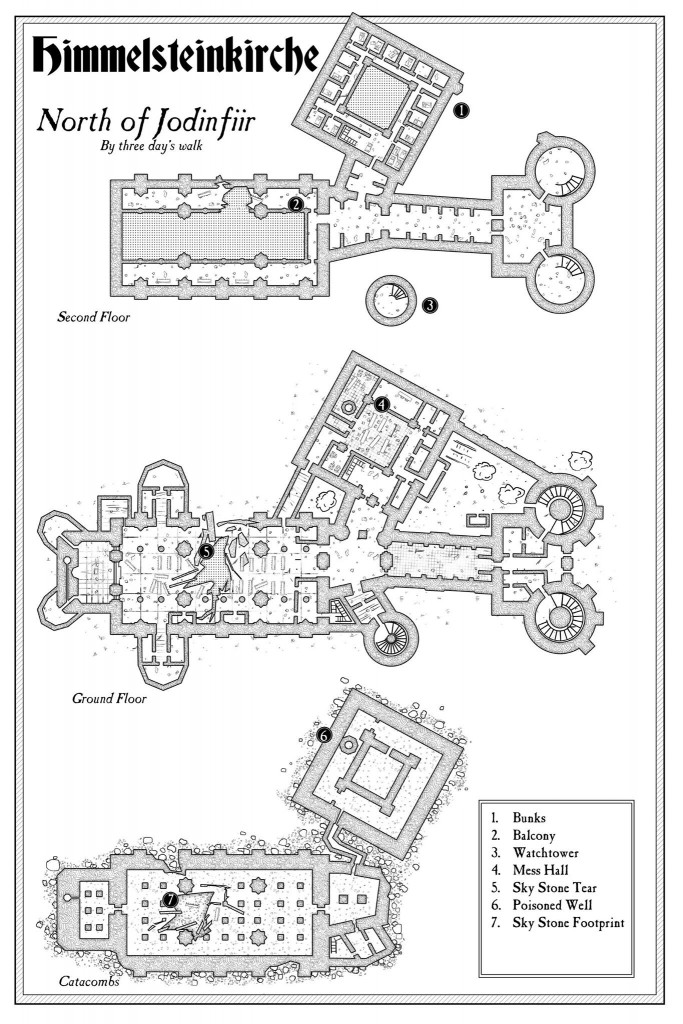 Himmelsteinkirche

North of Jodinfiir
By three day's walk

1

2

3

Second Floor

4

5

Ground Floor

6

7

Catacombs

1. Bunks
2. Balcony
3. Watchtower
4. Mess Hall
5. Sky Stone Tear
6. Poisoned Well
7. Sky Stone Footprint